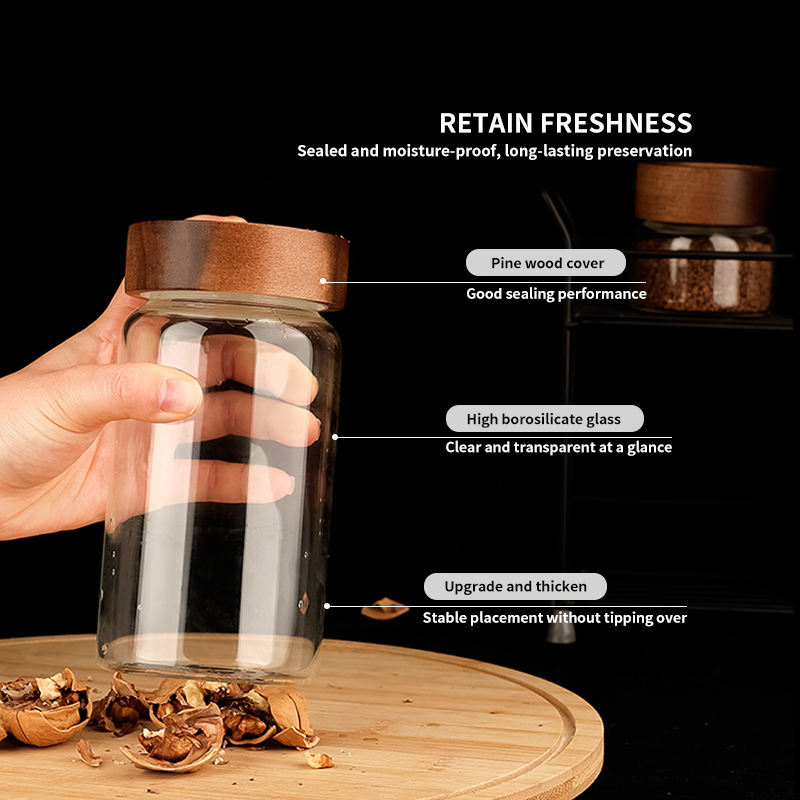 RETAIN FRESHNESS
Sealed and moisture-proof, long-lasting preservation

Pine wood cover
Good sealing performance

High borosilicate glass
Clear and transparent at a glance

Upgrade and thicken
Stable placement without tipping over